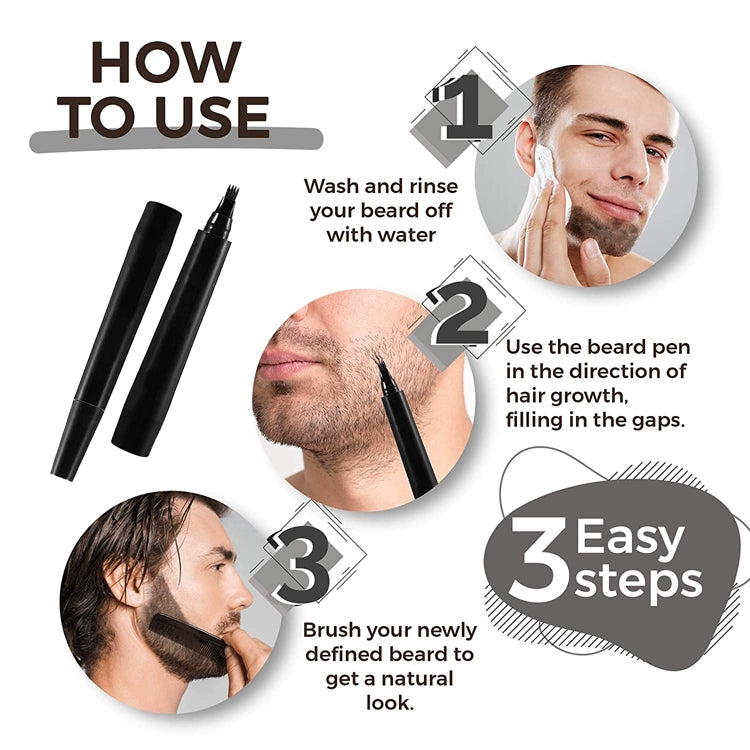 HOW TO USE

1

Wash and rinse your beard off with water

2

Use the beard pen in the direction of hair growth, filling in the gaps.

3

Brush your newly defined beard to get a natural look.

3 Easy steps